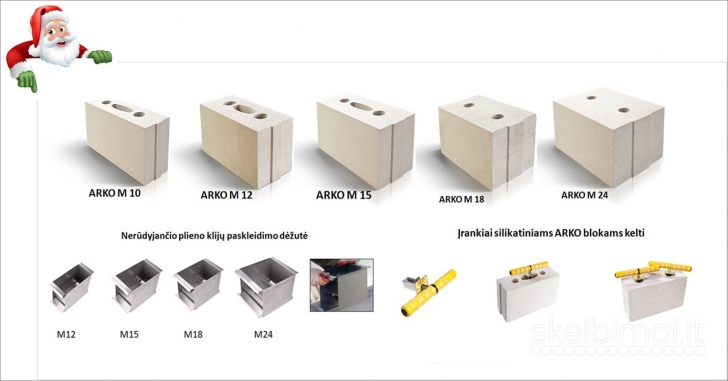 ARKO M 10

ARKO M 12

ARKO M 15

ARKO M 18

ARKO M 24

Nerūdyjančio plieno klijų paskleidimo dėžutė

Įrankiai silikatiniams ARKO blokams kelti

M12

M15

M18

M24

skelbimai.lt