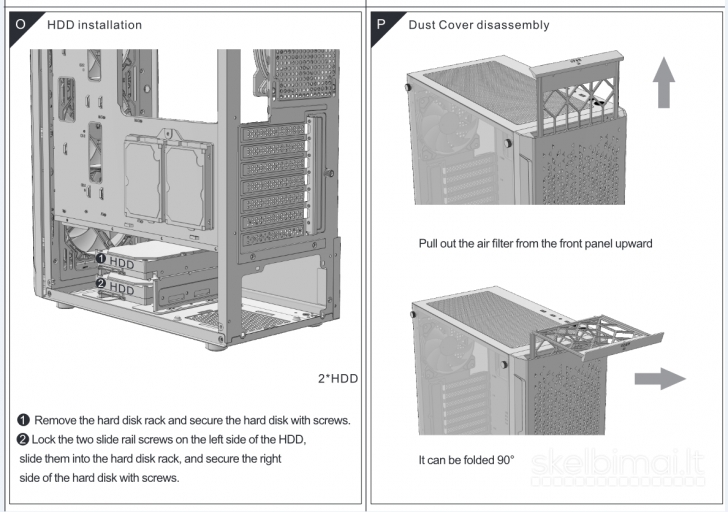 O HDD installation

❶ HDD
❷ HDD

2*HDD

❶ Remove the hard disk rack and secure the hard disk with screws.
❷ Lock the two slide rail screws on the left side of the HDD, slide them into the hard disk rack, and secure the right side of the hard disk with screws.

P Dust Cover disassembly

Pull out the air filter from the front panel upward

It can be folded 90°

skelbimai.lt